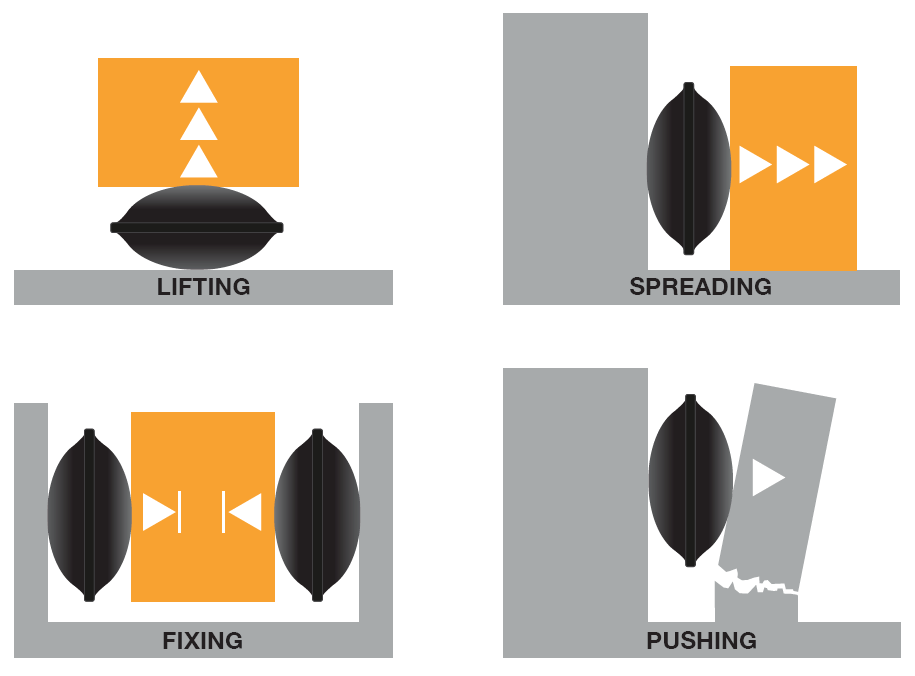 LIFTING

SPREADING

FIXING

PUSHING